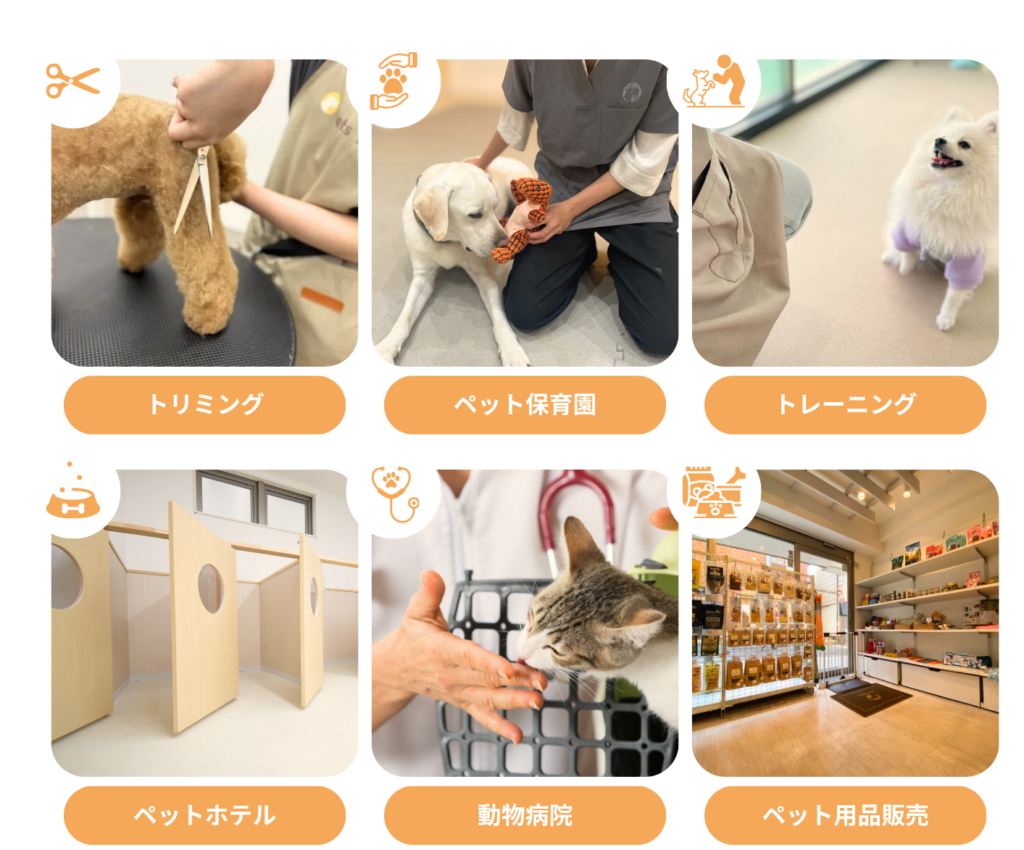 トリミング

ペット保育園

トレーニング

ペットホテル

動物病院

ペット用品販売